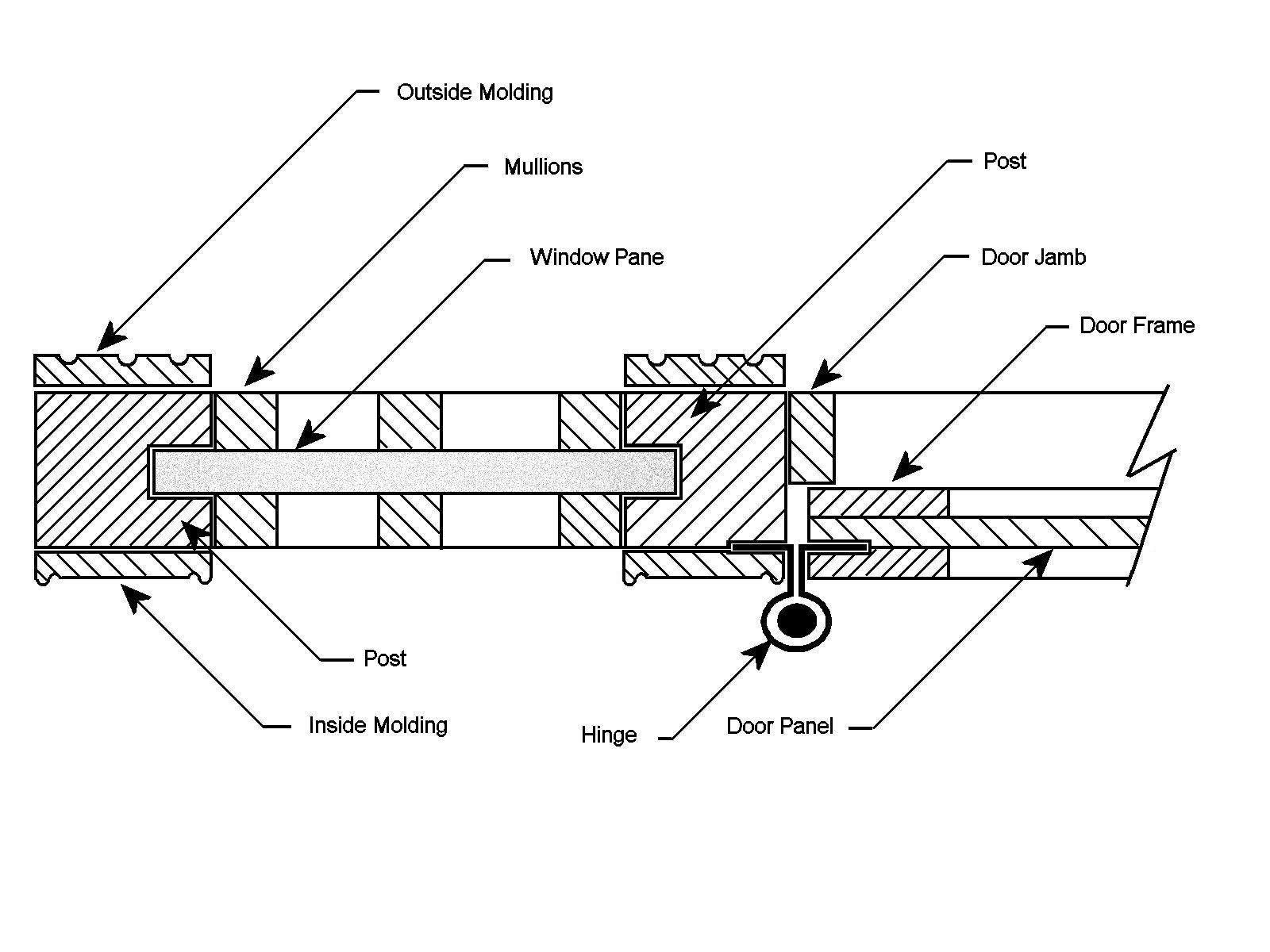 Outside Molding

Mullions

Window Pane

Post

Door Jamb

Door Frame

Post

Inside Molding

Hinge

Door Panel